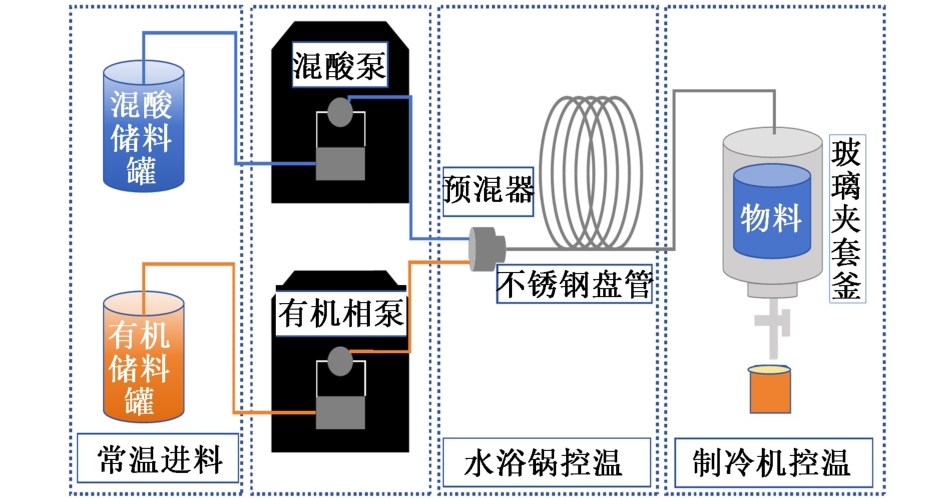 混酸储料罐

有机储料罐

常温进料

混酸泵

有机相泵

预混器

不锈钢盘管

水浴锅控温

物料

玻璃夹套釜

制冷机控温