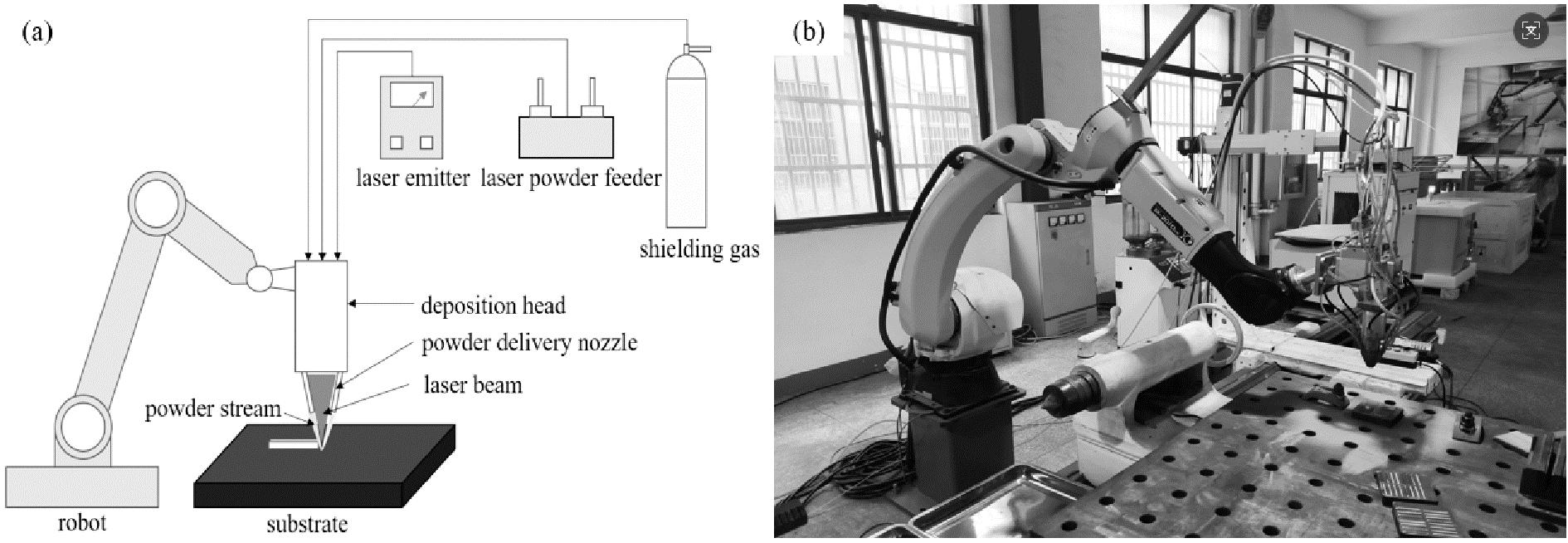 (a)

laser emitter

laser powder feeder

shielding gas

deposition head

powder delivery nozzle

laser beam

powder stream

robot

substrate

(b)